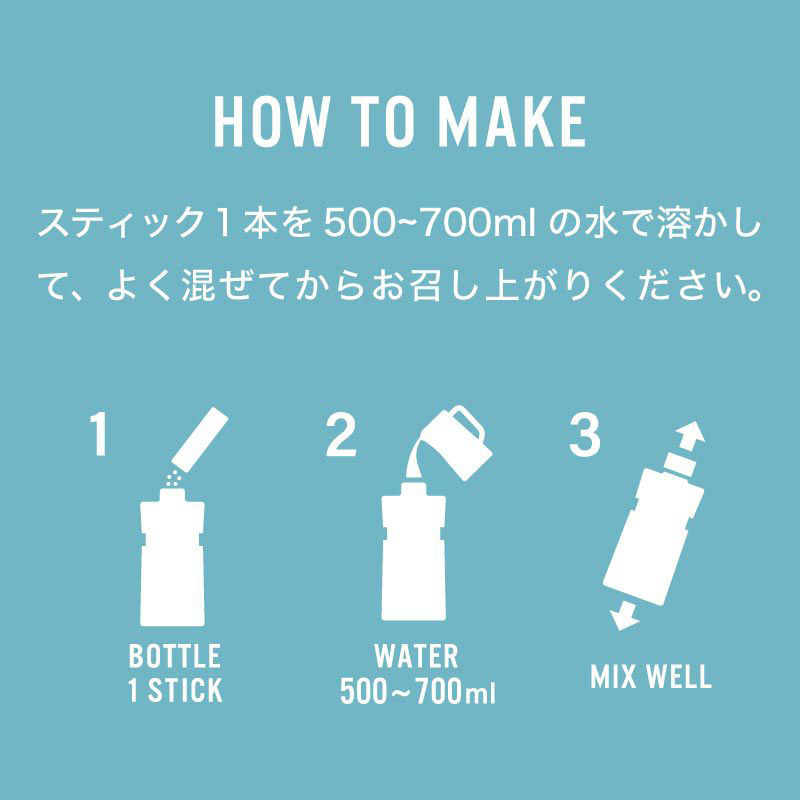 HOW TO MAKE

スティック１本を 500~700ml の水で溶かして、よく混ぜてからお召し上がりください。

1

BOTTLE
1 STICK

2

WATER
500～700ml

3

MIX WELL